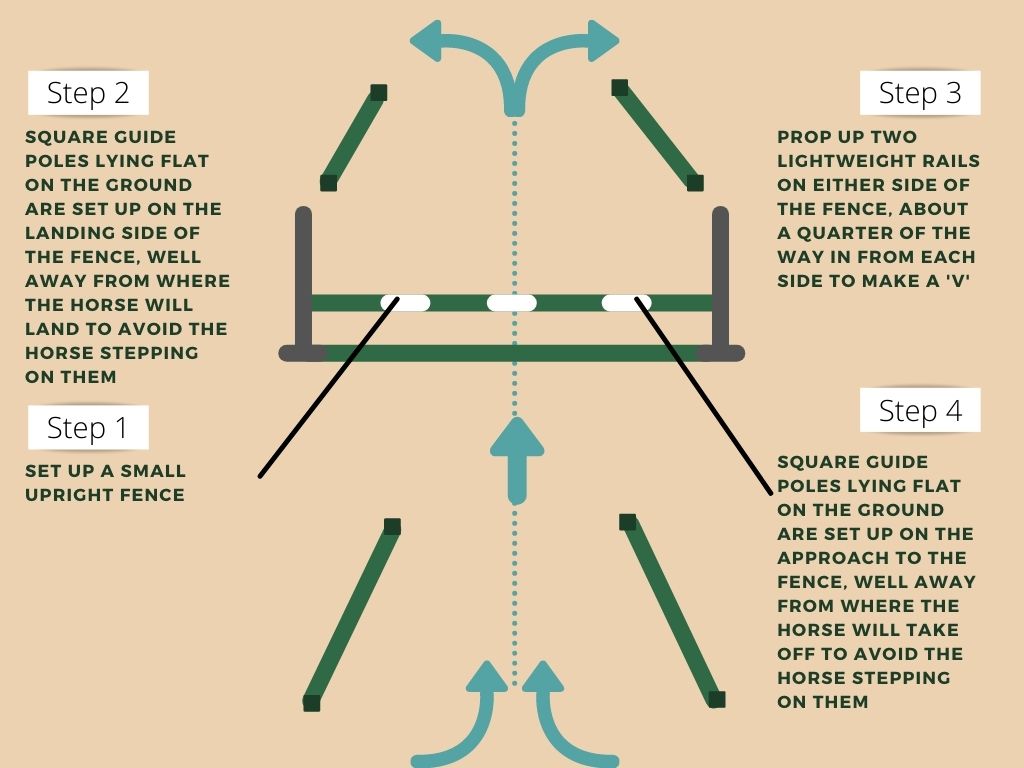 Step 2

SQUARE GUIDE POLES LYING FLAT ON THE GROUND ARE SET UP ON THE LANDING SIDE OF THE FENCE, WELL AWAY FROM WHERE THE HORSE WILL LAND TO AVOID THE HORSE STEPPING ON THEM

Step 1

SET UP A SMALL UPRIGHT FENCE

Step 3

PROP UP TWO LIGHTWEIGHT RAILS ON EITHER SIDE OF THE FENCE, ABOUT A QUARTER OF THE WAY IN FROM EACH SIDE TO MAKE A 'V'

Step 4

SQUARE GUIDE POLES LYING FLAT ON THE GROUND ARE SET UP ON THE APPROACH TO THE FENCE, WELL AWAY FROM WHERE THE HORSE WILL TAKE OFF TO AVOID THE HORSE STEPPING ON THEM